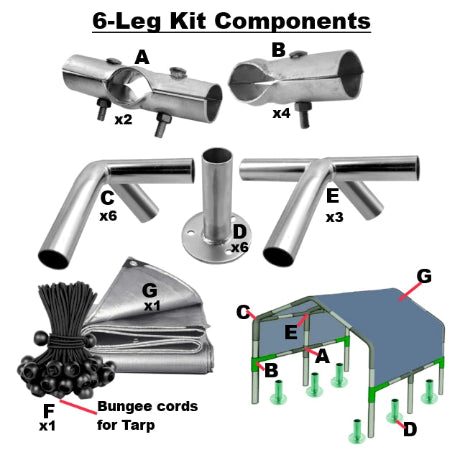 6-Leg Kit Components

A
x2

B
x4

C
x6

D
x6

E
x3

G
x1

F
x1

Bungee cords for Tarp

G
C
E
A
B
D