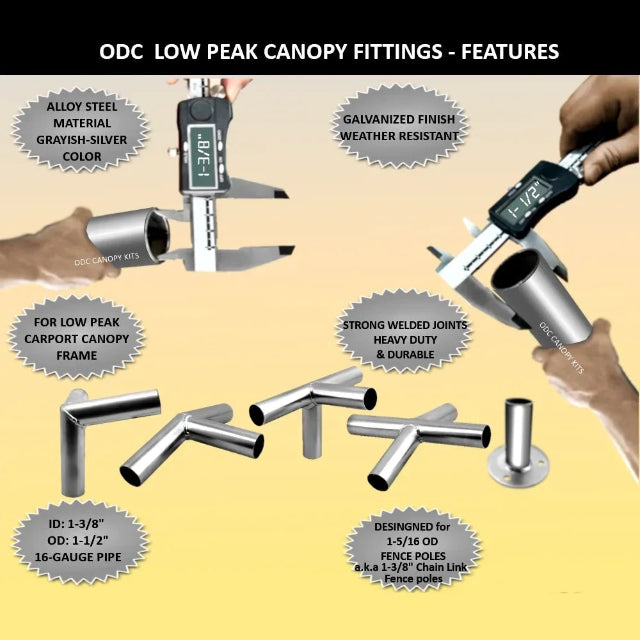 ODC LOW PEAK CANOPY FITTINGS - FEATURES

ALLOY STEEL MATERIAL GRAYISH-SILVER COLOR

1-3/8"

GALVANIZED FINISH WEATHER RESISTANT

1-1/2"

ODC CANOPY KITS

ODC CANOPY KITS

FOR LOW PEAK CARPORT CANOPY FRAME

STRONG WELDED JOINTS HEAVY DUTY & DURABLE

ID: 1-3/8"
OD: 1-1/2"
16-GAUGE PIPE

DESINGNED for 1-5/16 OD FENCE POLES a.k.a 1-3/8" Chain Link Fence poles