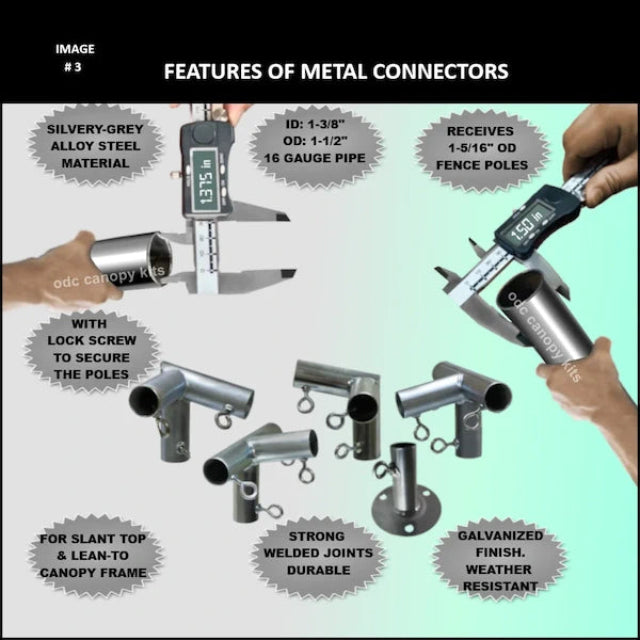 IMAGE
# 3

FEATURES OF METAL CONNECTORS

SILVERY-GREY ALLOY STEEL MATERIAL

1.375 in

ID: 1-3/8"
OD: 1-1/2"
16 GAUGE PIPE

RECEIVES 1-5/16" OD FENCE POLES

1.50 in

odc canopy kits

odc canopy kits

WITH LOCK SCREW TO SECURE THE POLES

FOR SLANT TOP & LEAN-TO CANOPY FRAME

STRONG WELDED JOINTS DURABLE

GALVANIZED FINISH. WEATHER RESISTANT