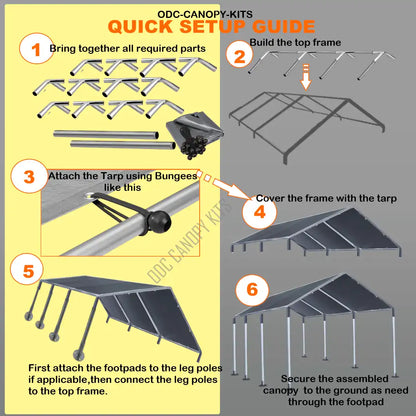 ODC-CANOPY-KITS
QUICK SETUP GUIDE

1 Bring together all required parts

2 Build the top frame

3 Attach the Tarp using Bungees like this

4 Cover the frame with the tarp

ODC CANOPY KITS

5

First attach the footpads to the leg poles if applicable,then connect the leg poles to the top frame.

6

Secure the assembled canopy to the ground as need through the footpad