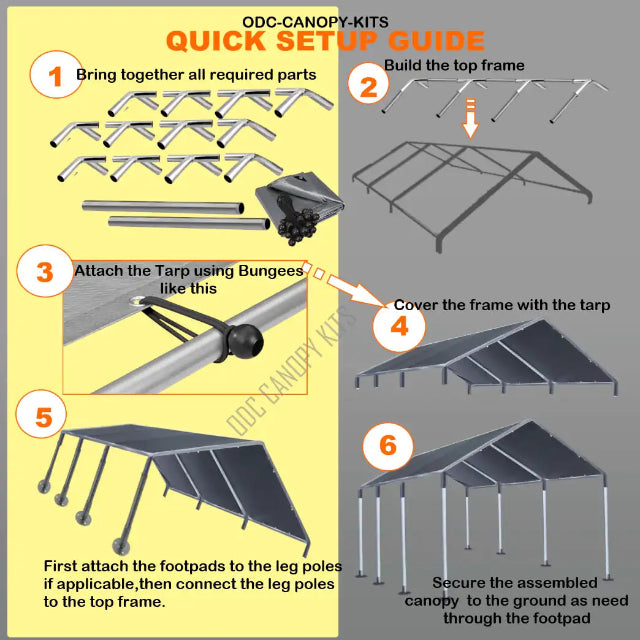 ODC-CANOPY-KITS
QUICK SETUP GUIDE

1
Bring together all required parts

2
Build the top frame

3
Attach the Tarp using Bungees like this

4
Cover the frame with the tarp

ODC CANOPY KITS

5
First attach the footpads to the leg poles if applicable,then connect the leg poles to the top frame.

6
Secure the assembled canopy to the ground as need through the footpad