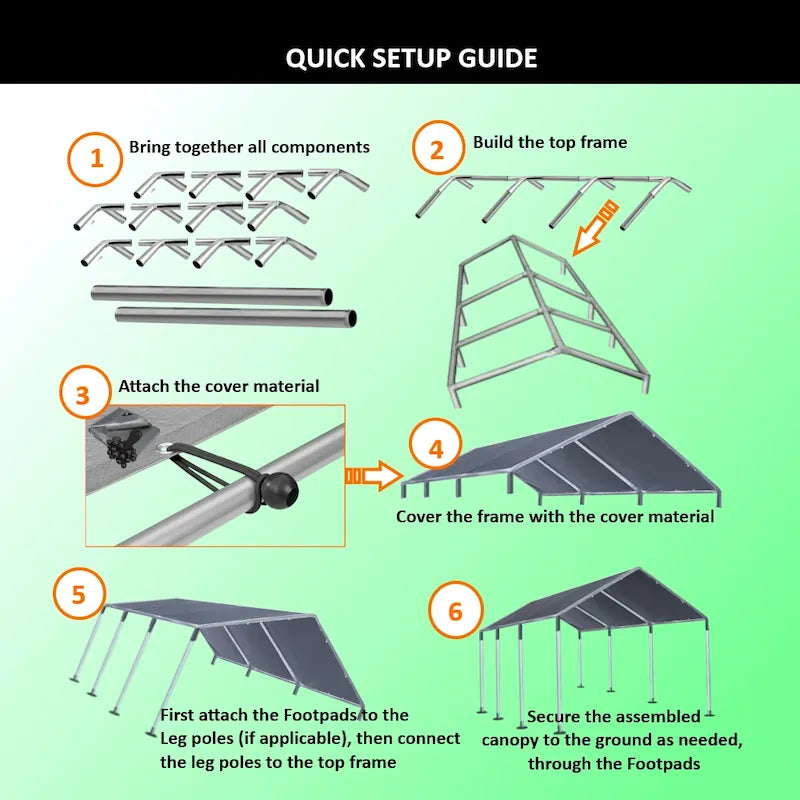 QUICK SETUP GUIDE

1 Bring together all components

2 Build the top frame

3 Attach the cover material

4 Cover the frame with the cover material

5 First attach the Footpads to the Leg poles (if applicable), then connect the leg poles to the top frame

6 Secure the assembled canopy to the ground as needed, through the Footpads