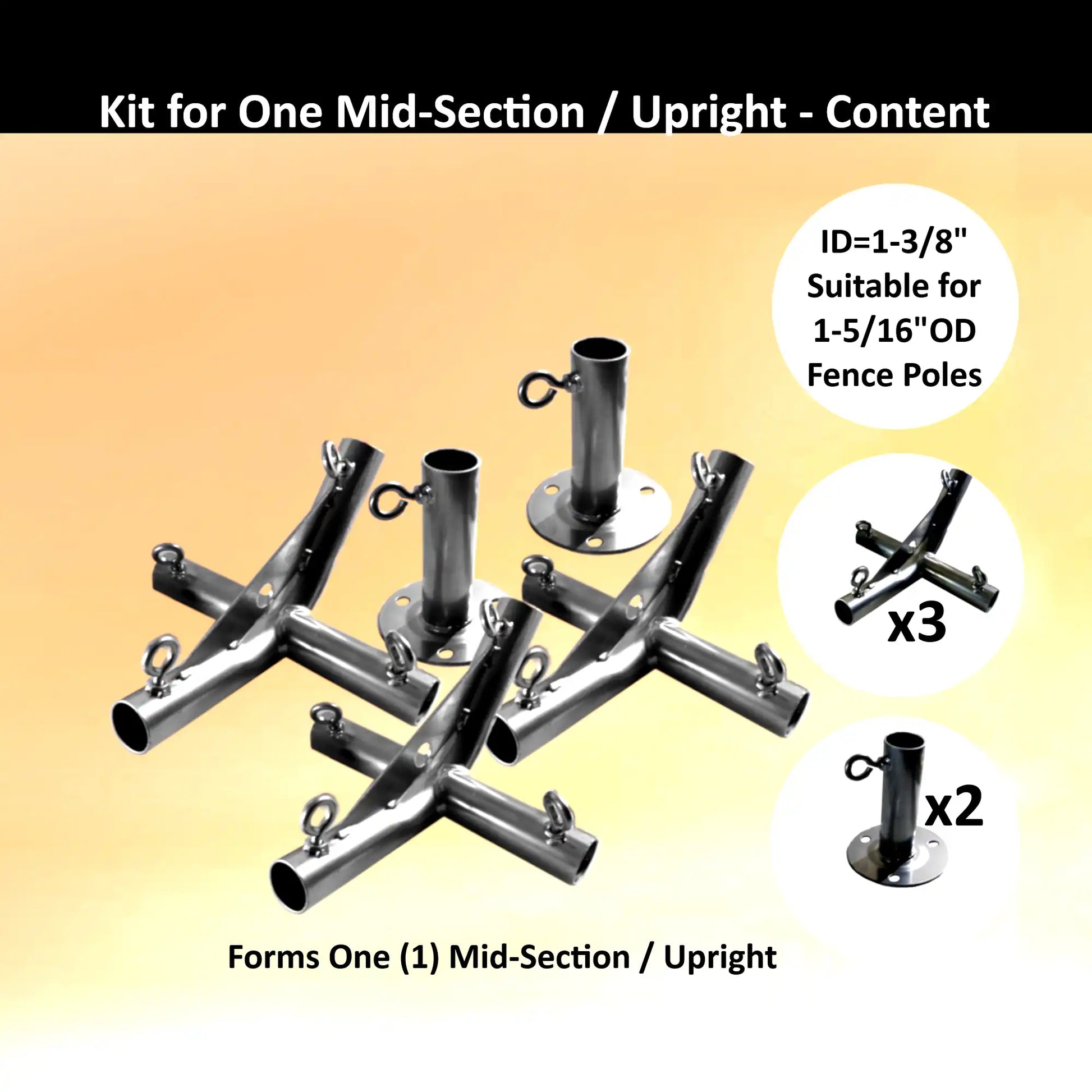 Kit for One Mid-Section / Upright - Content

ID=1-3/8" Suitable for 1-5/16"OD Fence Poles

x3

x2

Forms One (1) Mid-Section / Upright