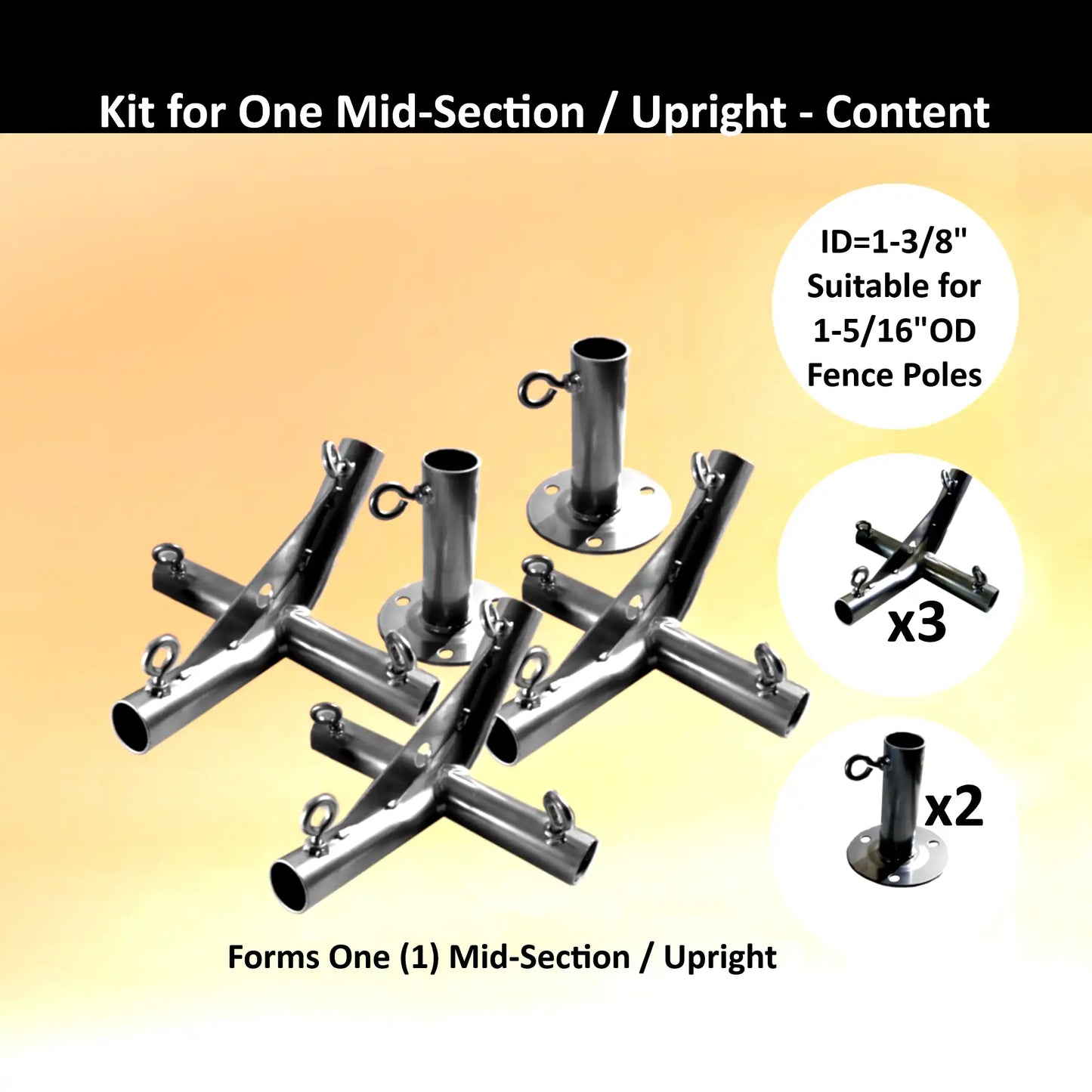 Kit for One Mid-Section / Upright - Content

ID=1-3/8"
Suitable for
1-5/16"OD
Fence Poles

x3

x2

Forms One (1) Mid-Section / Upright