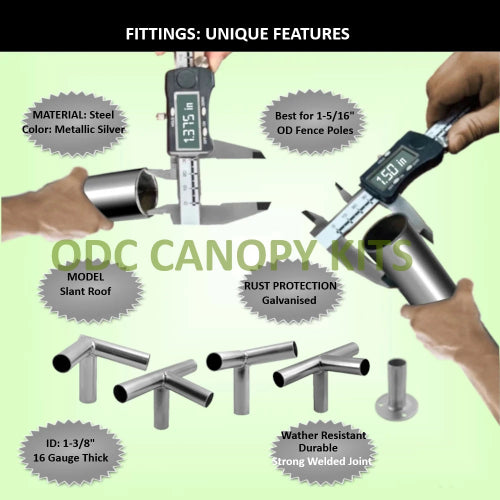 FITTINGS: UNIQUE FEATURES

MATERIAL: Steel
Color: Metallic Silver

1.375 in

Best for 1-5/16"
OD Fence Poles

1.50 in

ODC CANOPY KITS

MODEL
Slant Roof

RUST PROTECTION
Galvanised

ID: 1-3/8"
16 Gauge Thick

Wather Resistant
Durable
Strong Welded Joint